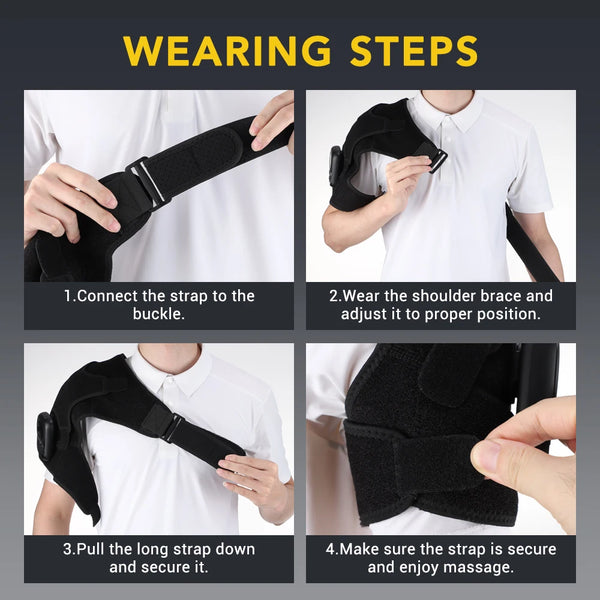 WEARING STEPS

1.Connect the strap to the buckle.

2.Wear the shoulder brace and adjust it to proper position.

3.Pull the long strap down and secure it.

4.Make sure the strap is secure and enjoy massage.