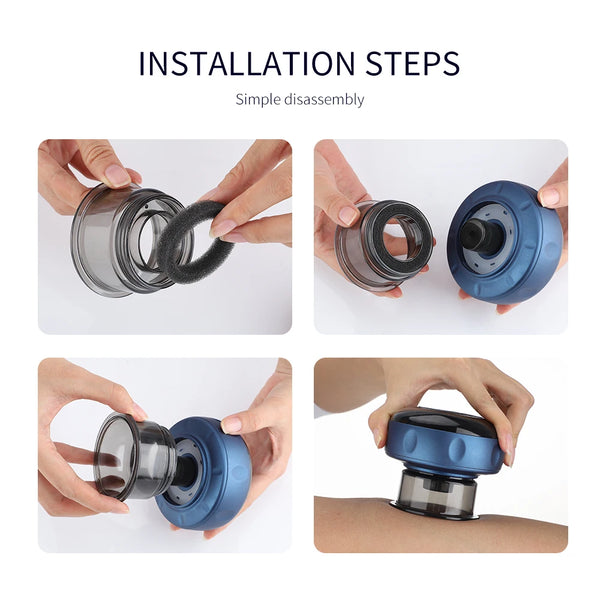 INSTALLATION STEPS

Simple disassembly